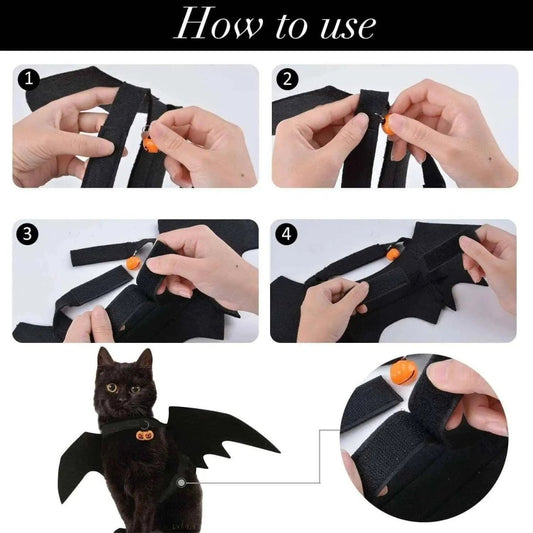 How to use

1

2

3

4